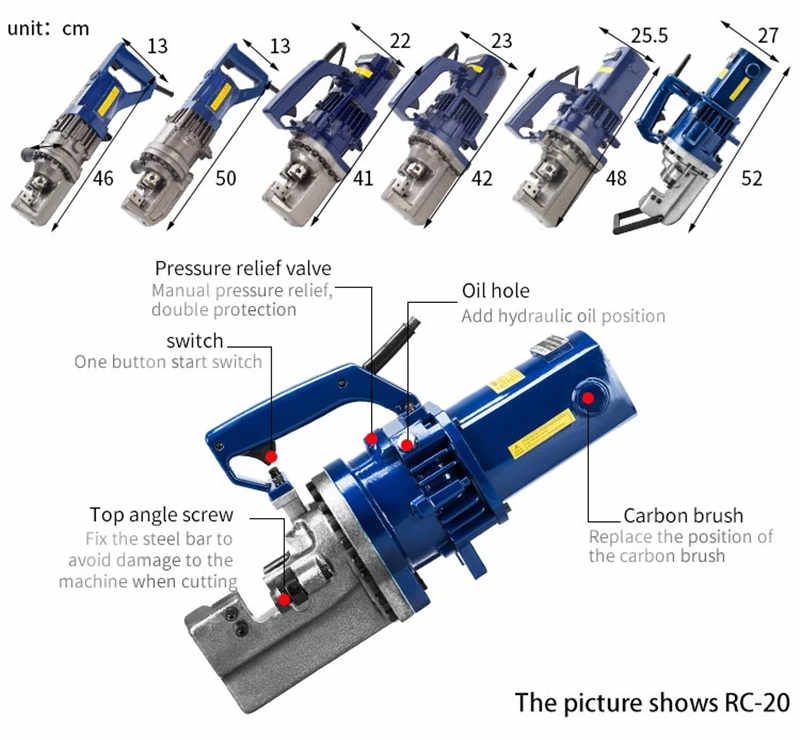 unit：cm

13
46

13
50

22
41

23
42

25.5
48

27
52

Pressure relief valve
Manual pressure relief, double protection

Oil hole
Add hydraulic oil position

switch
One button start switch

Top angle screw
Fix the steel bar to avoid damage to the machine when cutting

Carbon brush
Replace the position of the carbon brush

The picture shows RC-20